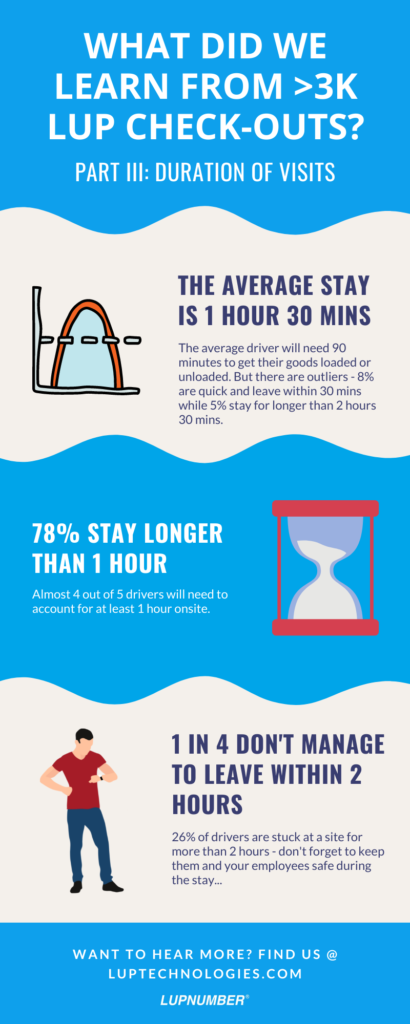 WHAT DID WE LEARN FROM >3K LUP CHECK-OUTS?

PART III: DURATION OF VISITS

THE AVERAGE STAY IS 1 HOUR 30 MINS

The average driver will need 90 minutes to get their goods loaded or unloaded. But there are outliers - 8% are quick and leave within 30 mins while 5% stay for longer than 2 hours 30 mins.

78% STAY LONGER THAN 1 HOUR

Almost 4 out of 5 drivers will need to account for at least 1 hour onsite.

1 IN 4 DON'T MANAGE TO LEAVE WITHIN 2 HOURS

26% of drivers are stuck at a site for more than 2 hours - don't forget to keep them and your employees safe during the stay...

WANT TO HEAR MORE? FIND US @ LUPTECHNOLOGIES.COM

LUPNUMBER®