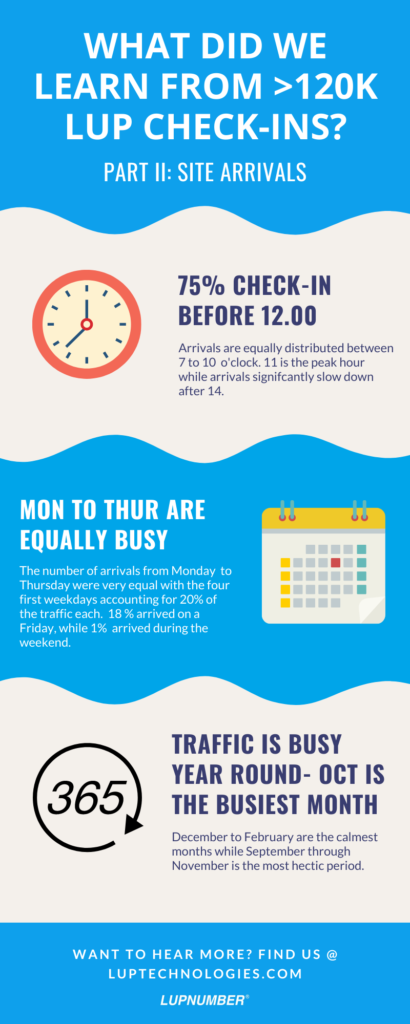 WHAT DID WE LEARN FROM >120K LUP CHECK-INS?

PART II: SITE ARRIVALS

75% CHECK-IN BEFORE 12.00

Arrivals are equally distributed between 7 to 10 o'clock. 11 is the peak hour while arrivals signifcantly slow down after 14.

MON TO THUR ARE EQUALLY BUSY

The number of arrivals from Monday to Thursday were very equal with the four first weekdays accounting for 20% of the traffic each. 18 % arrived on a Friday, while 1% arrived during the weekend.

365

TRAFFIC IS BUSY YEAR ROUND- OCT IS THE BUSIEST MONTH

December to February are the calmest months while September through November is the most hectic period.

WANT TO HEAR MORE? FIND US @ LUPTECHNOLOGIES.COM

LUPNUMBER®