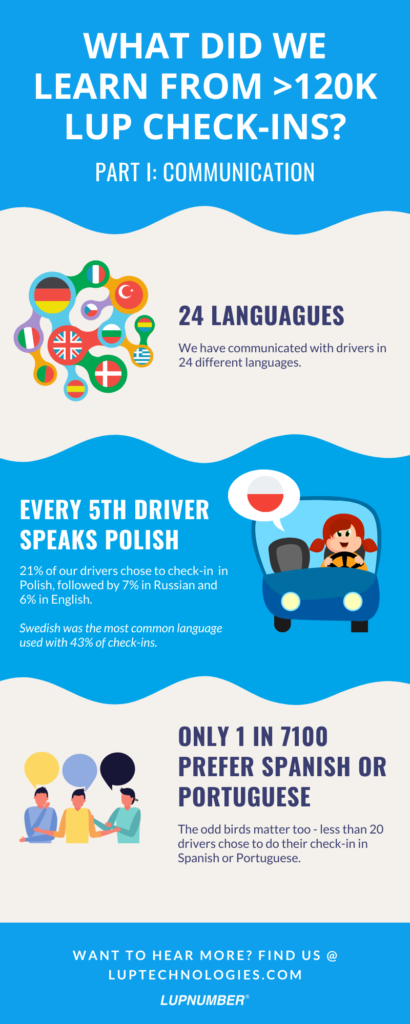 WHAT DID WE LEARN FROM >120K LUP CHECK-INS?

PART I: COMMUNICATION

24 LANGUAGUES

We have communicated with drivers in 24 different languages.

EVERY 5TH DRIVER SPEAKS POLISH

21% of our drivers chose to check-in in Polish, followed by 7% in Russian and 6% in English.

Swedish was the most common language used with 43% of check-ins.

ONLY 1 IN 7100 PREFER SPANISH OR PORTUGUESE

The odd birds matter too - less than 20 drivers chose to do their check-in in Spanish or Portuguese.

WANT TO HEAR MORE? FIND US @ LUPTECHNOLOGIES.COM

LUPNUMBER®